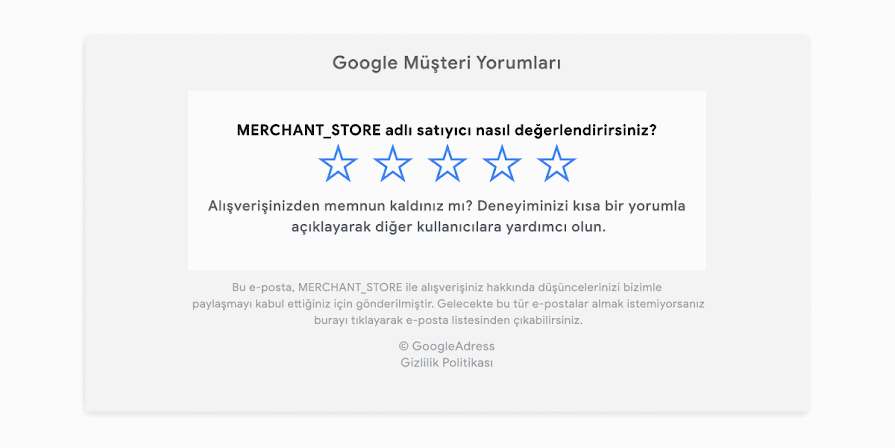 Google Müşteri Yorumları

MERCHANT_STORE adlı satıyıcı nasıl değerlendirirsiniz?

Alışverişinizden memnun kaldınız mı? Deneyiminizi kısa bir yorumla açıklayarak diğer kullanıcılara yardımcı olun.

Bu e-posta, MERCHANT_STORE ile alışverişiniz hakkında düşüncelerinizi bizimle paylaşmayı kabul ettiğiniz için gönderilmiştir. Gelecekte bu tür e-postalar almak istemiyorsanız burayı tıklayarak e-posta listesinden çıkabilirsiniz.

© GoogleAdress
Gizlilik Politikası